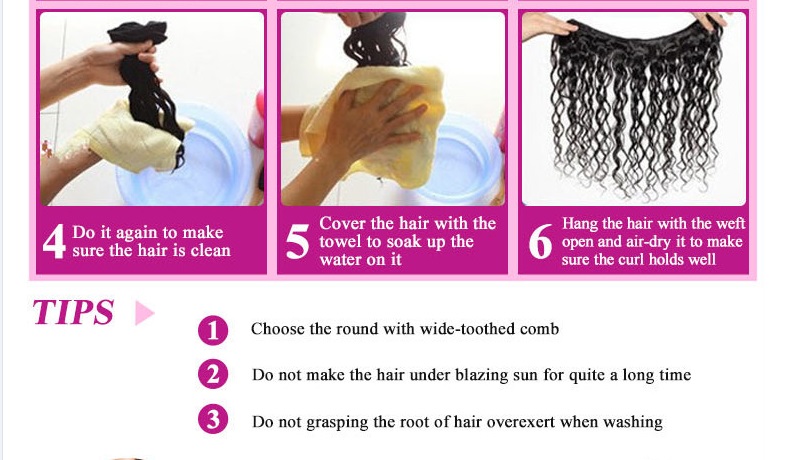 4 Do it again to make sure the hair is clean

5 Cover the hair with the towel to soak up the water on it

6 Hang the hair with the weft open and air-dry it to make sure the curl holds well

TIPS

1 Choose the round with wide-toothed comb

2 Do not make the hair under blazing sun for quite a long time

3 Do not grasping the root of hair overexert when washing