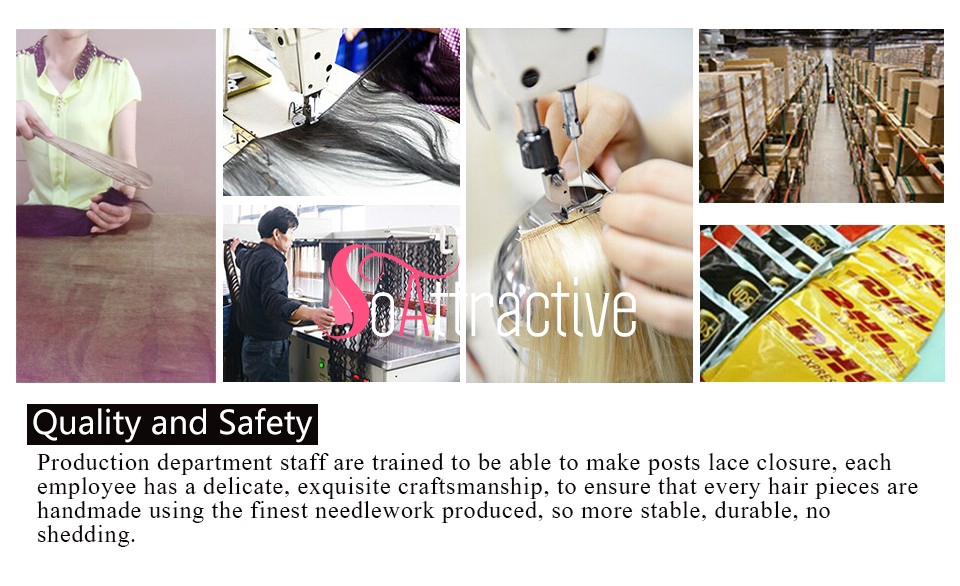 SoAttractive

ups

DHL EXPRESS

Quality and Safety

Production department staff are trained to be able to make posts lace closure, each employee has a delicate, exquisite craftsmanship, to ensure that every hair pieces are handmade using the finest needlework produced, so more stable, durable, no shedding.